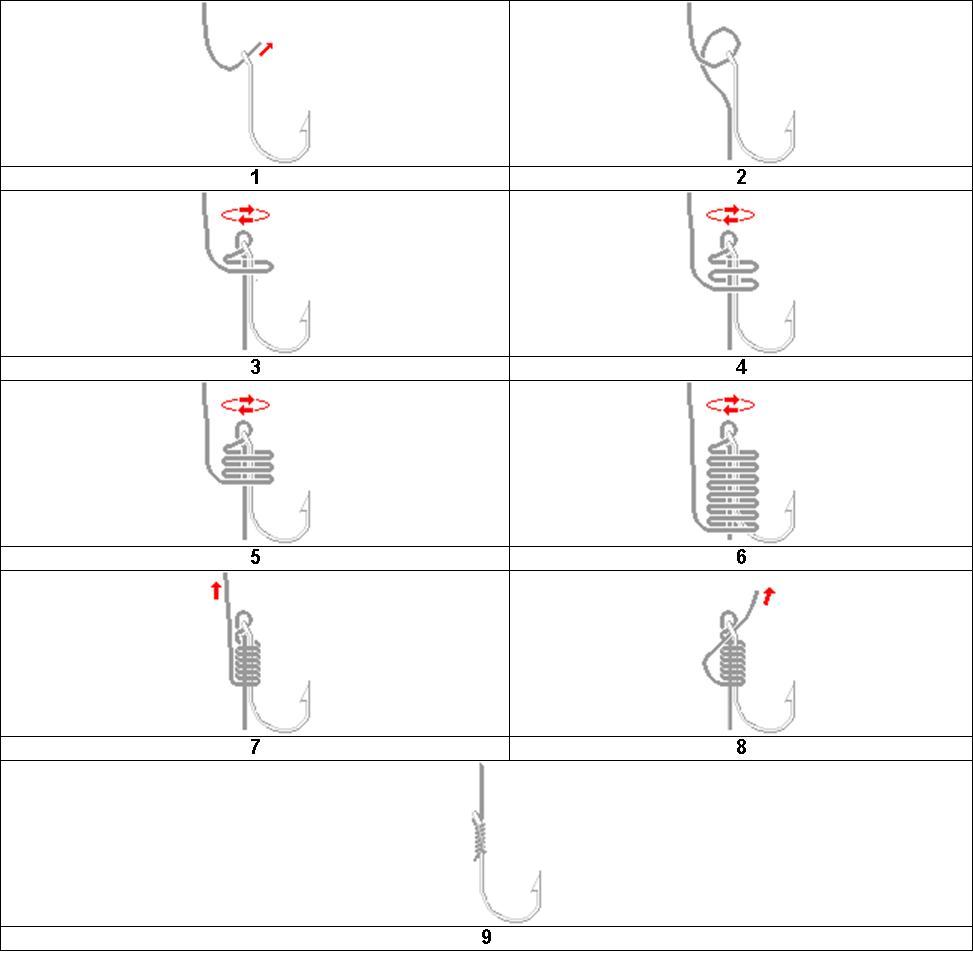 1

2

3

4

5

6

7

8

9